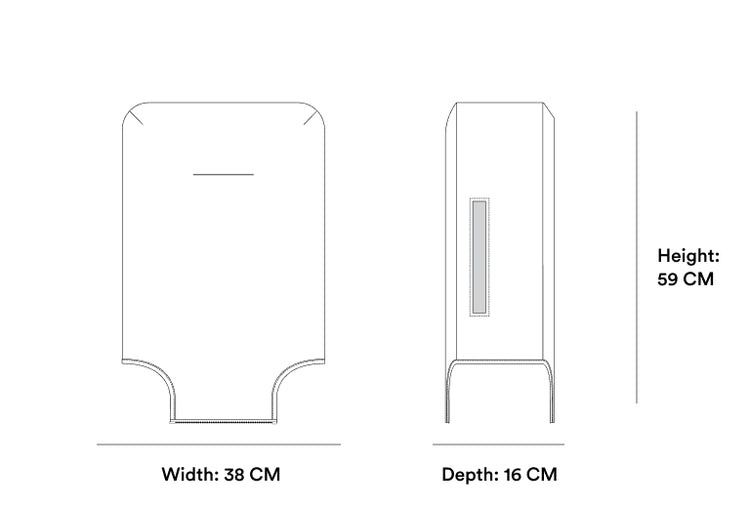 Height:
59 CM

Width: 38 CM

Depth: 16 CM