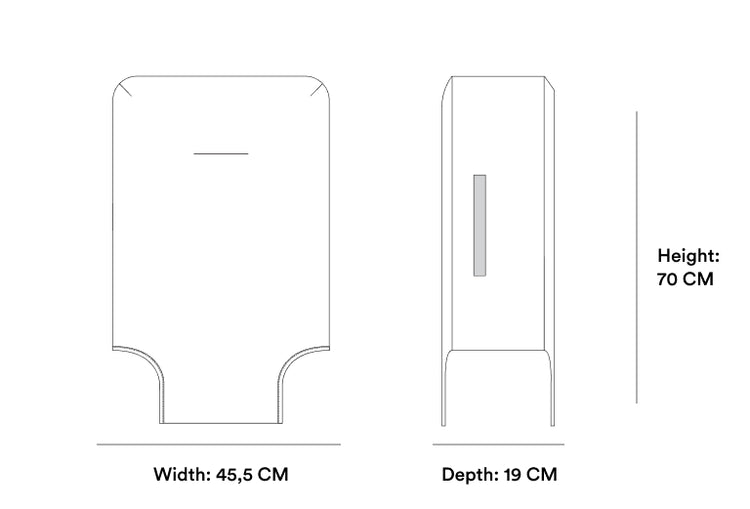 Height:
70 CM

Width: 45,5 CM

Depth: 19 CM